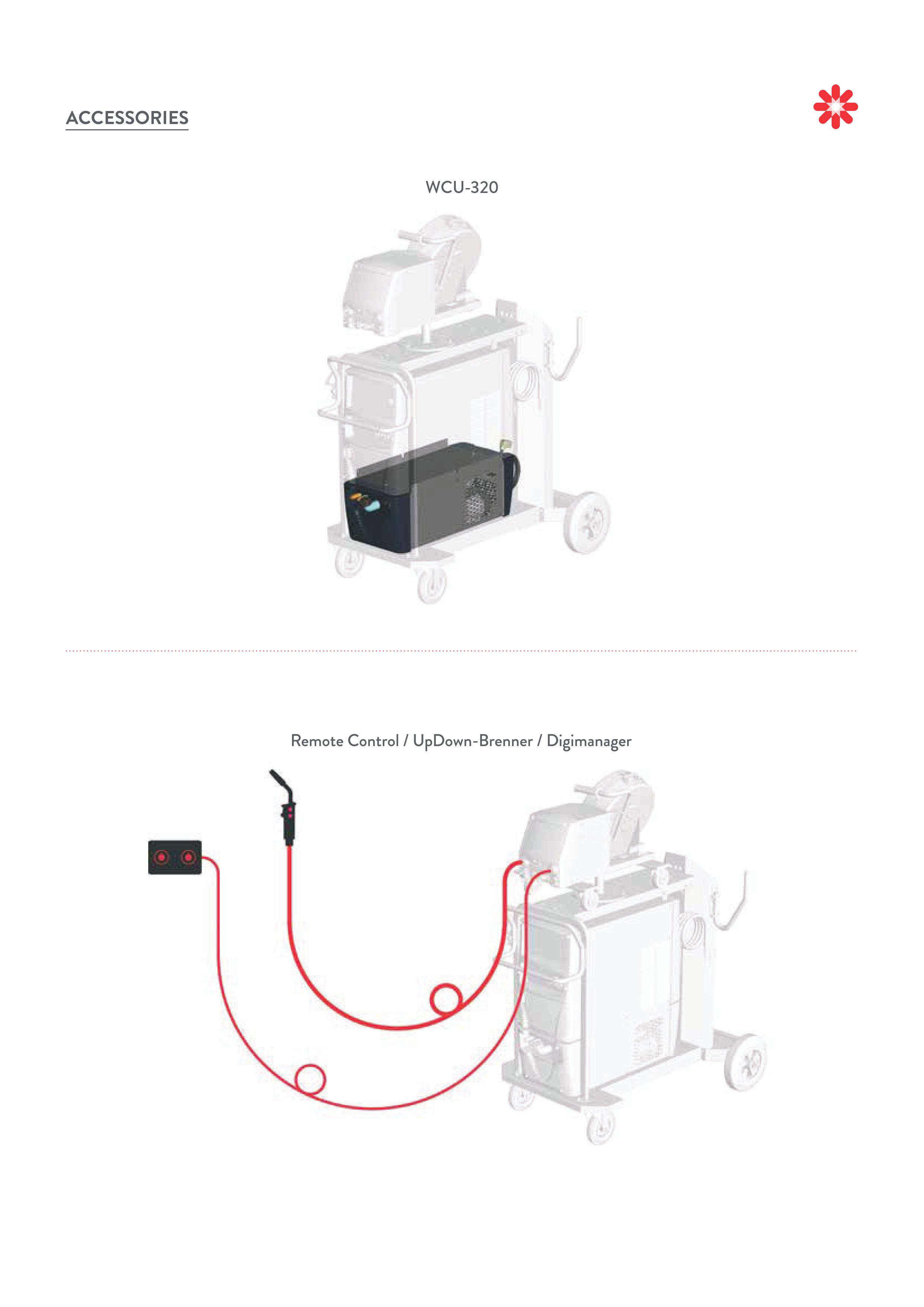 ACCESSORIES

WCU-320

Remote Control / UpDown-Brenner / Digimanager